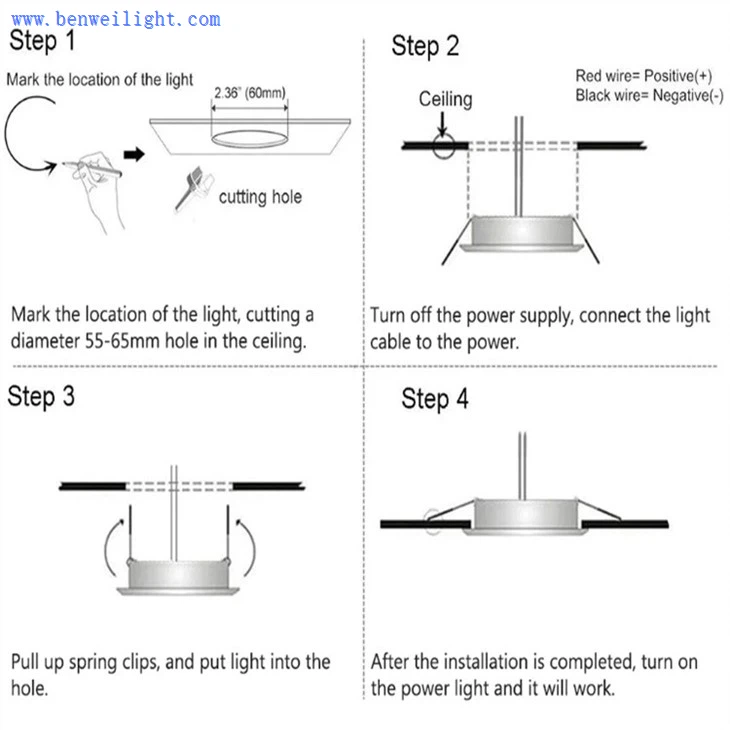 www.benweilight.com

Step 1

Mark the location of the light

2.36" (60mm)

cutting hole

Mark the location of the light, cutting a diameter 55-65mm hole in the ceiling.

Step 2

Red wire= Positive(+)
Black wire= Negative(-)

Ceiling

Turn off the power supply, connect the light cable to the power.

Step 3

Pull up spring clips, and put light into the hole.

Step 4

After the installation is completed, turn on the power light and it will work.