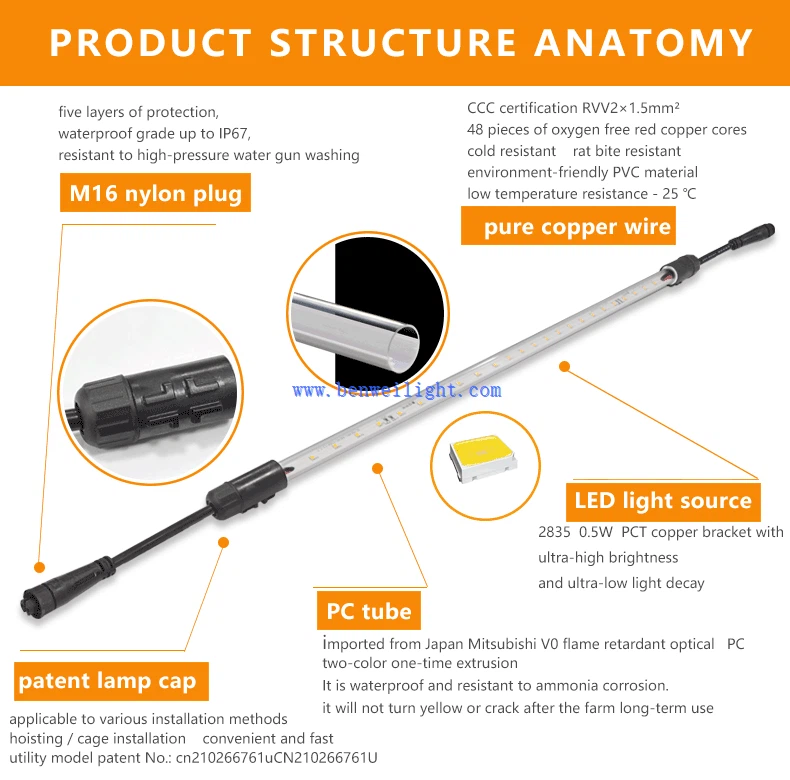 PRODUCT STRUCTURE ANATOMY

five layers of protection,
waterproof grade up to IP67,
resistant to high-pressure water gun washing

M16 nylon plug

CCC certification RVV2×1.5mm²
48 pieces of oxygen free red copper cores
cold resistant rat bite resistant
environment-friendly PVC material
low temperature resistance - 25 ℃

pure copper wire

www.benweilight.com

LED light source

2835 0.5W PCT copper bracket with ultra-high brightness
and ultra-low light decay

PC tube

imported from Japan Mitsubishi V0 flame retardant optical PC two-color one-time extrusion
It is waterproof and resistant to ammonia corrosion.
it will not turn yellow or crack after the farm long-term use

patent lamp cap

applicable to various installation methods
hoisting / cage installation convenient and fast
utility model patent No.: cn210266761uCN210266761U