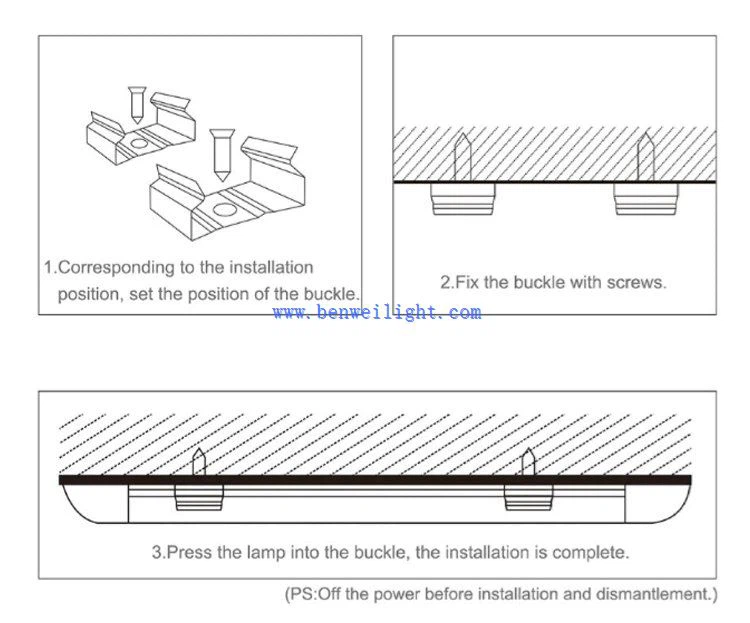 1.Corresponding to the installation position, set the position of the buckle.

2.Fix the buckle with screws.

www.benweilight.com

3.Press the lamp into the buckle, the installation is complete.

(PS:Off the power before installation and dismantlement.)