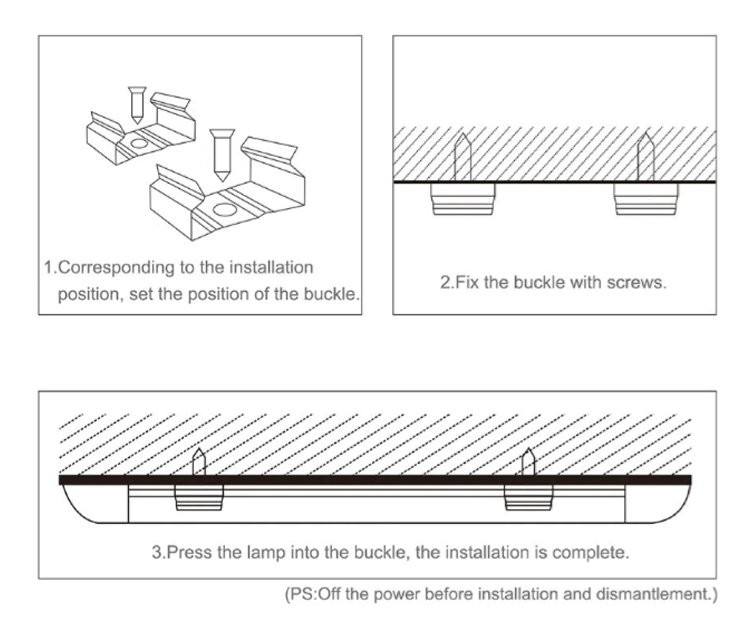 1.Corresponding to the installation position, set the position of the buckle.

2.Fix the buckle with screws.

3.Press the lamp into the buckle, the installation is complete.

(PS:Off the power before installation and dismantlement.)