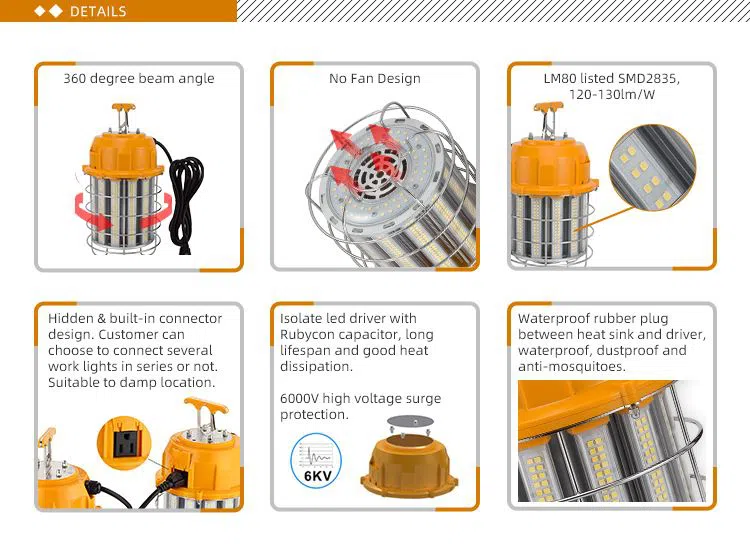 DETAILS

360 degree beam angle

No Fan Design

LM80 listed SMD2835, 120-130lm/W

Hidden & built-in connector design. Customer can choose to connect several work lights in series or not. Suitable to damp location.

Isolate led driver with Rubycon capacitor, long lifespan and good heat dissipation.

6000V high voltage surge protection.

6KV

Waterproof rubber plug between heat sink and driver, waterproof, dustproof and anti-mosquitoes.